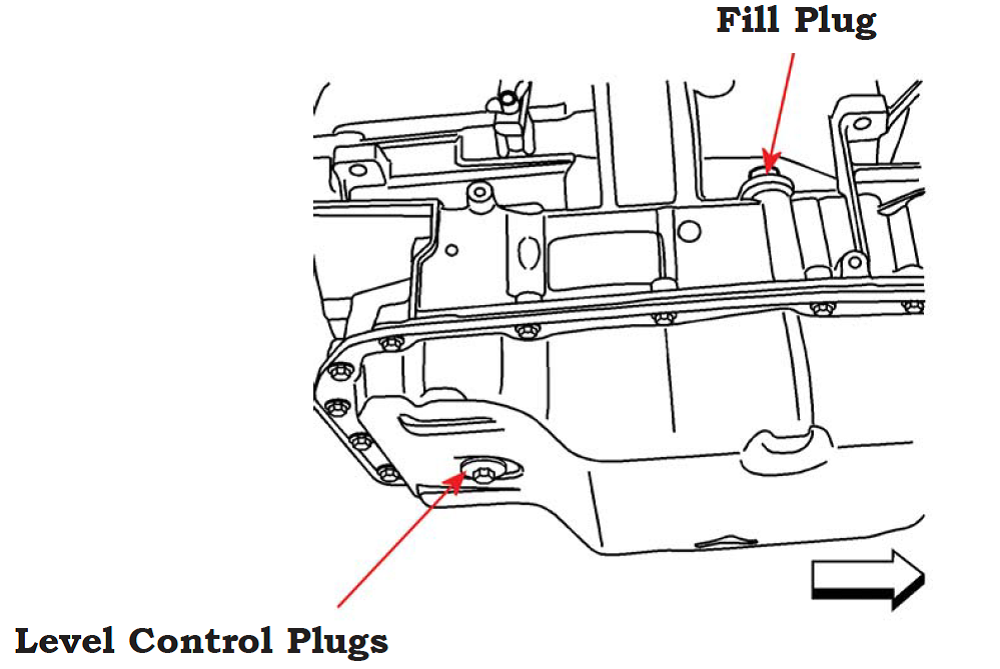 Fill Plug

Level Control Plugs